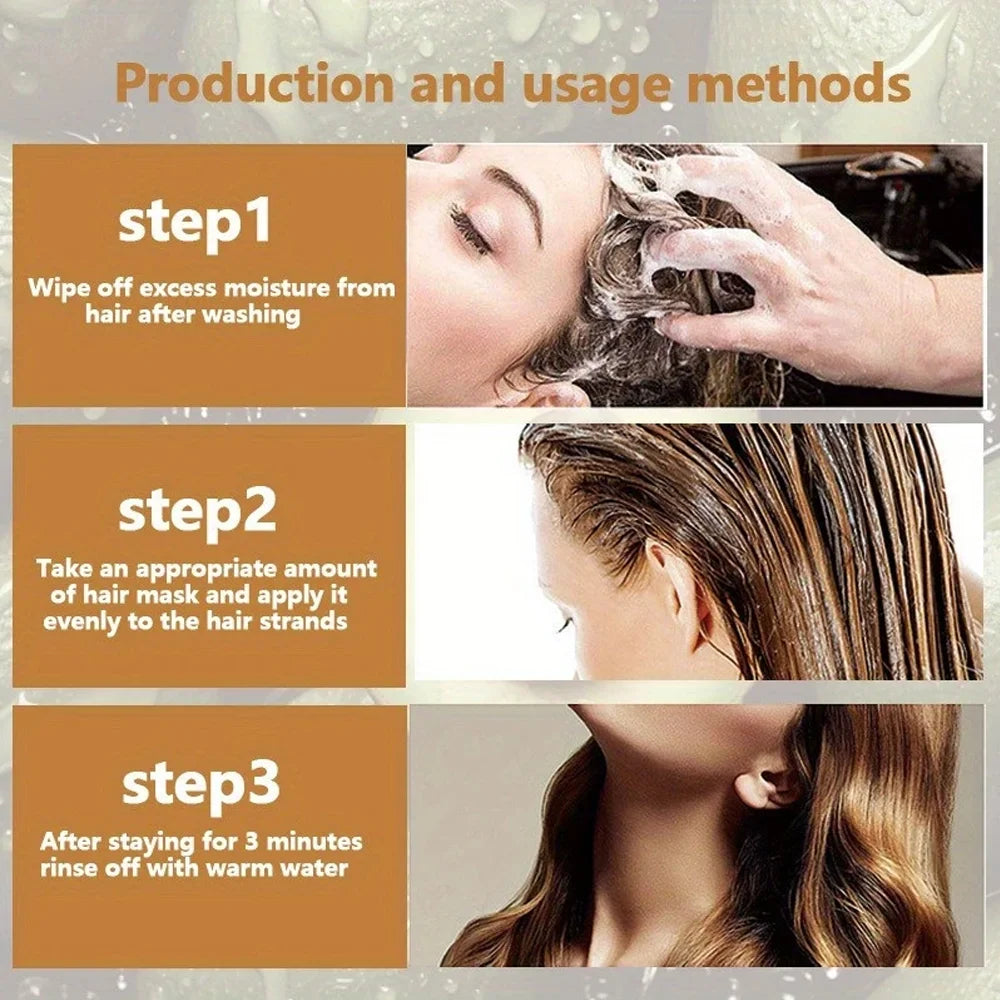 Production and usage methods

step1

Wipe off excess moisture from hair after washing

step2

Take an appropriate amount of hair mask and apply it evenly to the hair strands

step3

After staying for 3 minutes rinse off with warm water